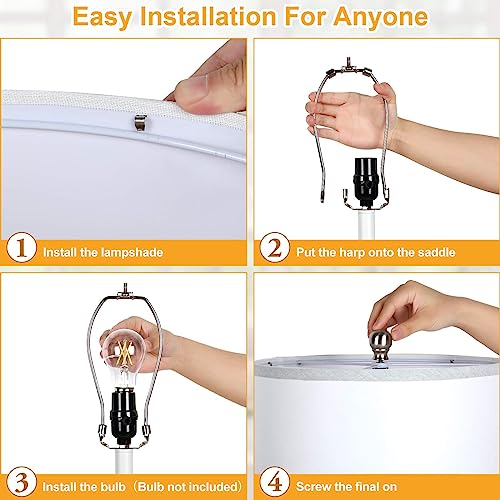 Easy Installation For Anyone

1 Install the lampshade

2 Put the harp onto the saddle

3 Install the bulb （Bulb not included）

4 Screw the final on