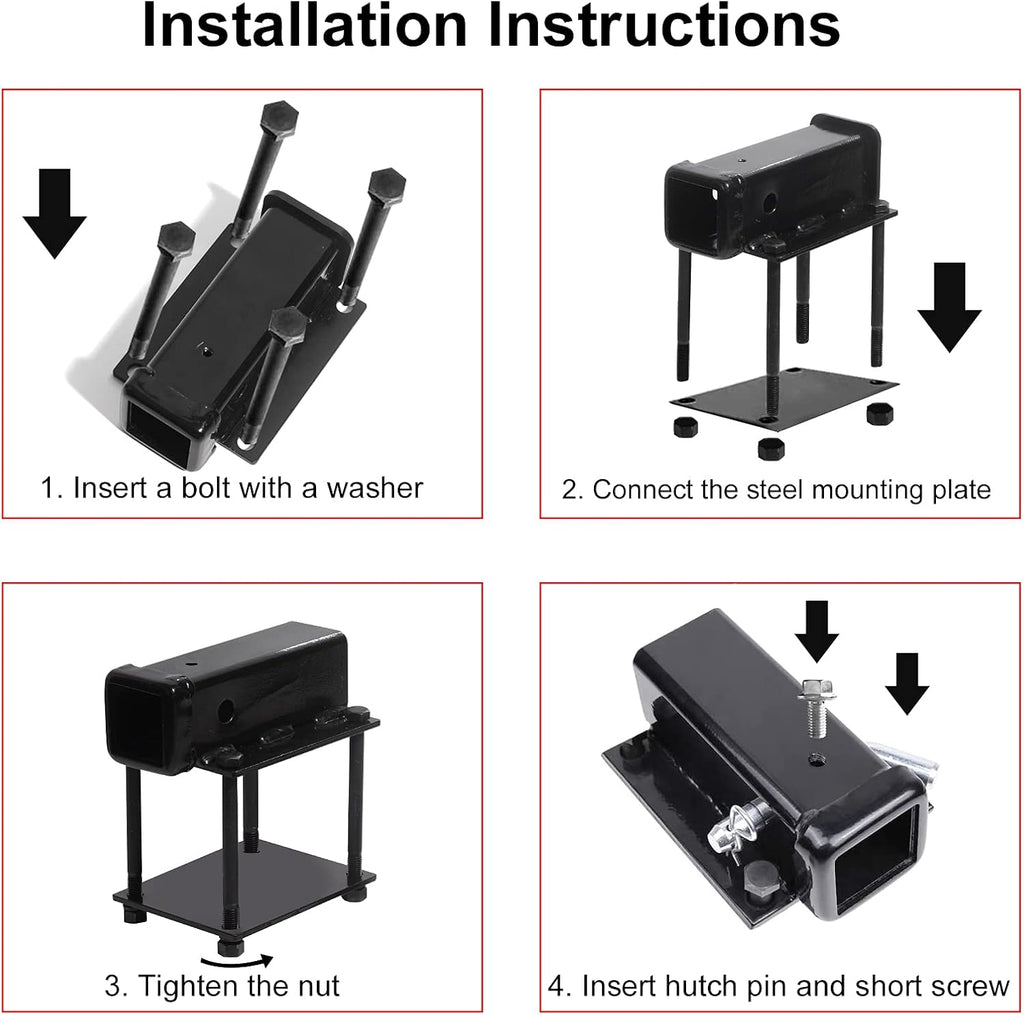 Installation Instructions

1. Insert a bolt with a washer

2. Connect the steel mounting plate

3. Tighten the nut

4. Insert hutch pin and short screw